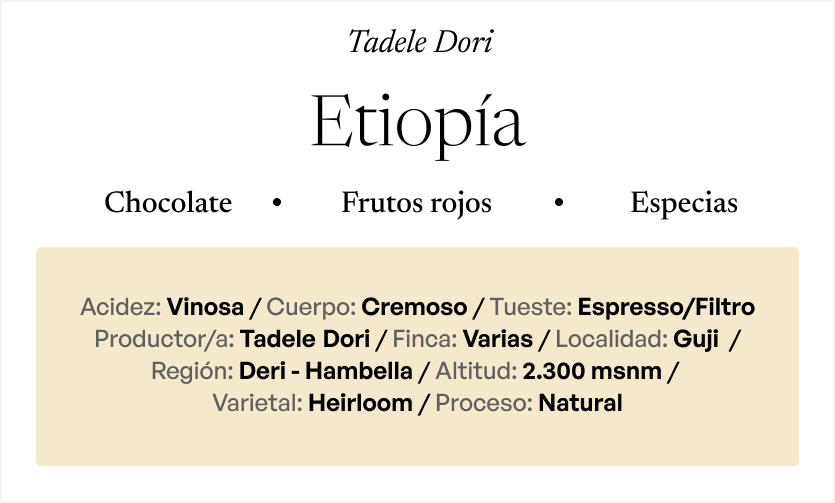 Tadele Dori

Etiopía

Chocolate • Frutos rojos • Especias

Acidez: Vinosa / Cuerpo: Cremoso / Tueste: Espresso/Filtro Productor/a: Tadele Dori / Finca: Varias / Localidad: Guji / Región: Deri - Hambella / Altitud: 2.300 msnm / Varietal: Heirloom / Proceso: Natural