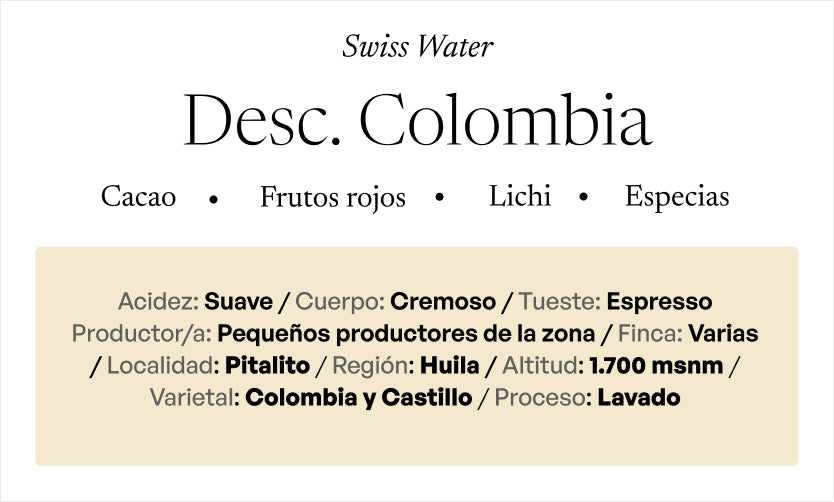 Swiss Water

Desc. Colombia

Cacao • Frutos rojos • Lichi • Especias

Acidez: Suave / Cuerpo: Cremoso / Tueste: Espresso Productor/a: Pequeños productores de la zona / Finca: Varias / Localidad: Pitalito / Región: Huila / Altitud: 1.700 msnm / Varietal: Colombia y Castillo / Proceso: Lavado